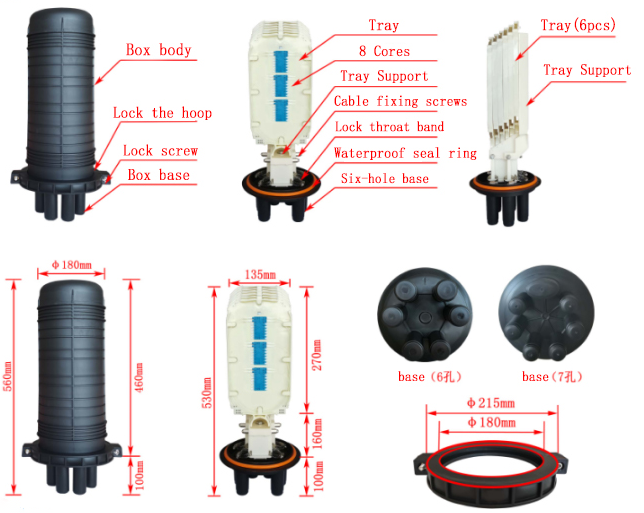 Box body

Lock the hoop

Lock screw

Box base

Tray

8 Cores

Tray Support

Cable fixing screws

Lock throat band

Waterproof seal ring

Six-hole base

Tray(6pcs)

Tray Support

Φ180mm

560mm

460mm

100mm

135mm

530mm

270mm

160mm

100mm

base(6孔)

base(7孔)

Φ215mm

Φ180mm